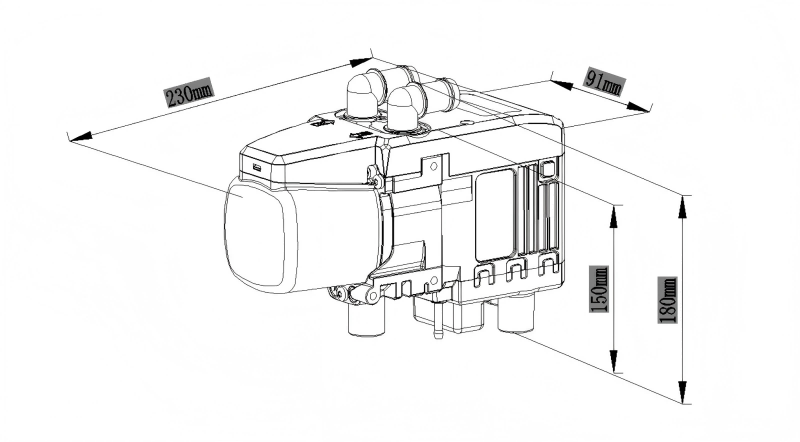 230mm
91mm
150mm
180mm