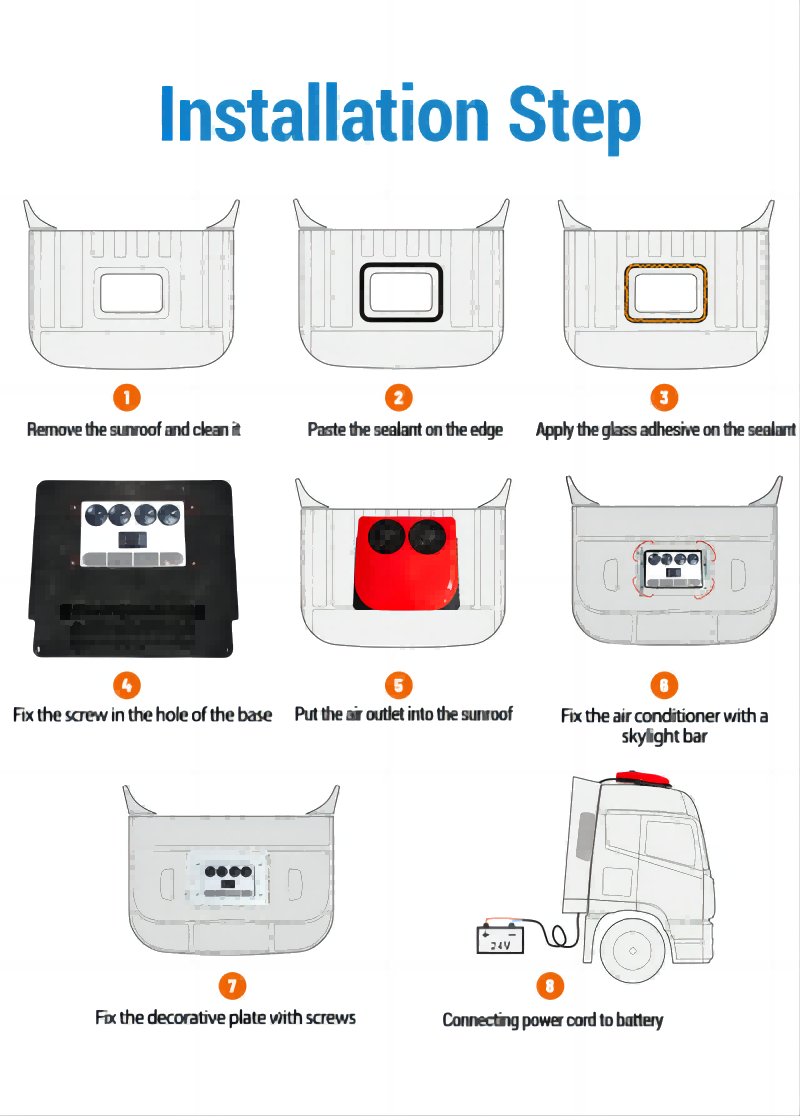 Installation Step

1
Remove the sunroof and clean it

2
Paste the sealant on the edge

3
Apply the glass adhesive on the sealant

4
Fix the screw in the hole of the base

5
Put the air outlet into the sunroof

6
Fix the air conditioner with a skylight bar

7
Fix the decorative plate with screws

+ −
24V

8
Connecting power cord to battery