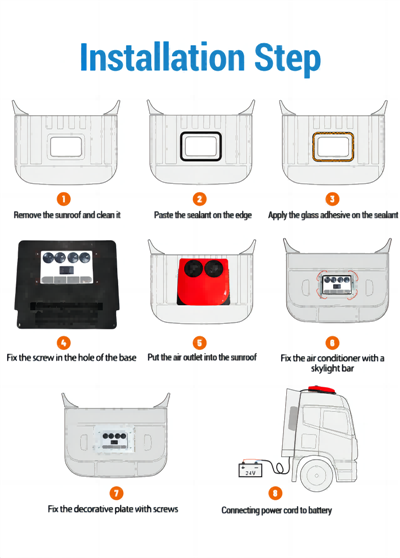 Installation Step

1
Remove the sunroof and clean it

2
Paste the sealant on the edge

3
Apply the glass adhesive on the sealant

4
Fix the screw in the hole of the base

5
Put the air outlet into the sunroof

6
Fix the air conditioner with a skylight bar

7
Fix the decorative plate with screws

24V

8
Connecting power cord to battery