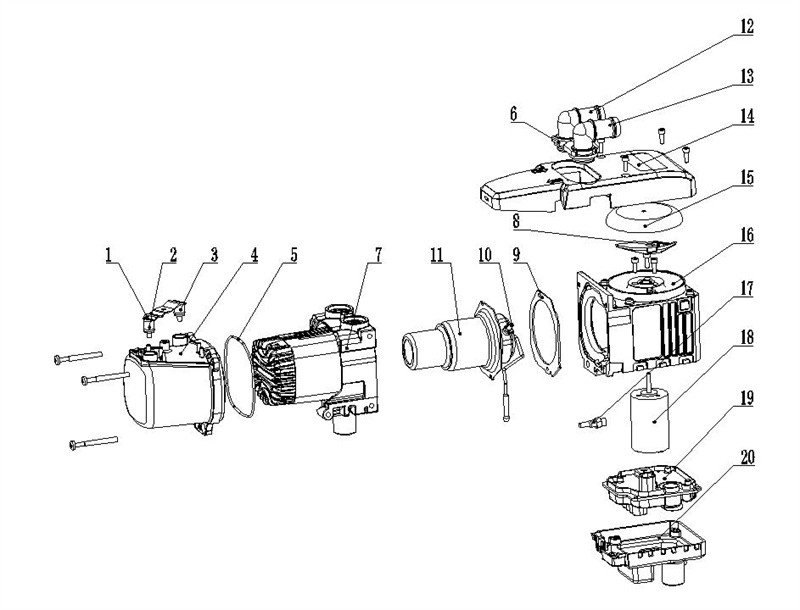 12
13
6
14
15
8
16
1
2
3
4
5
7
11
10
9
17
18
19
20