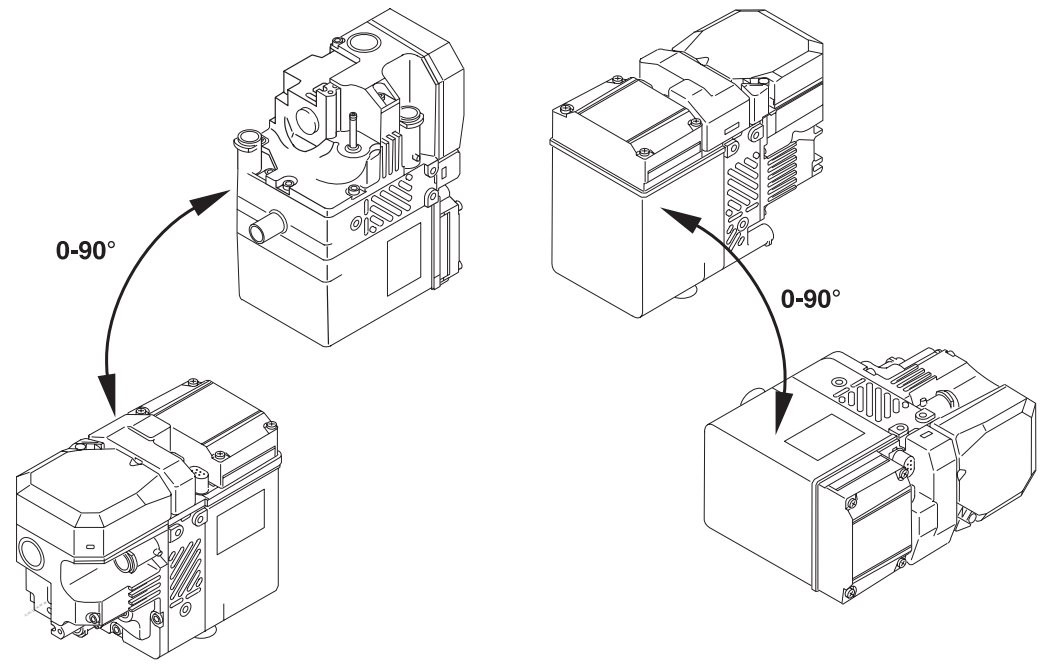 0-90°

0-90°