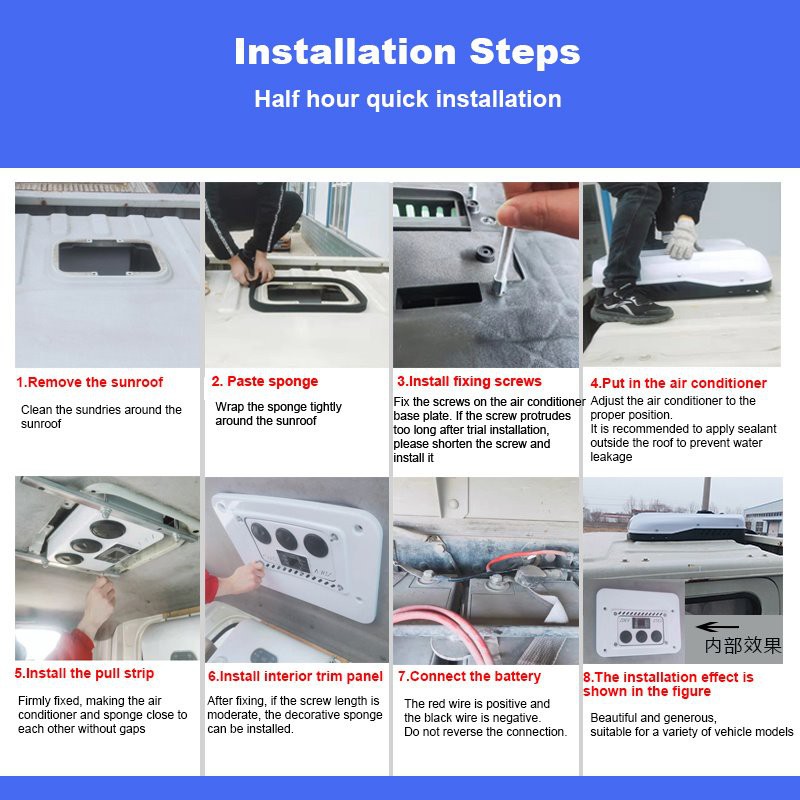 Installation Steps

Half hour quick installation

1.Remove the sunroof

Clean the sundries around the sunroof

2. Paste sponge

Wrap the sponge tightly around the sunroof

3.Install fixing screws

Fix the screws on the air conditioner base plate. If the screw protrudes too long after trial installation, please shorten the screw and install it

4.Put in the air conditioner

Adjust the air conditioner to the proper position.
It is recommended to apply sealant outside the roof to prevent water leakage

5.Install the pull strip

Firmly fixed, making the air conditioner and sponge close to each other without gaps

6.Install interior trim panel

After fixing, if the screw length is moderate, the decorative sponge can be installed.

7.Connect the battery

The red wire is positive and the black wire is negative.
Do not reverse the connection.

内部效果

8.The installation effect is shown in the figure

Beautiful and generous, suitable for a variety of vehicle models