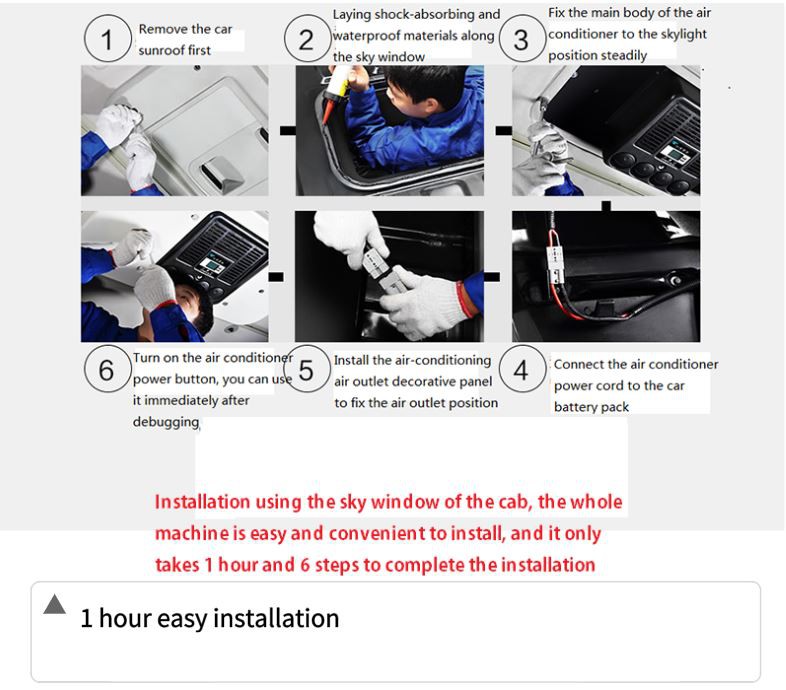 1 Remove the car sunroof first

2 Laying shock-absorbing and waterproof materials along the sky window

3 Fix the main body of the air conditioner to the skylight position steadily

6 Turn on the air conditioner power button, you can use it immediately after debugging

5 Install the air-conditioning air outlet decorative panel to fix the air outlet position

4 Connect the air conditioner power cord to the car battery pack

Installation using the sky window of the cab, the whole machine is easy and convenient to install, and it only takes 1 hour and 6 steps to complete the installation

1 hour easy installation