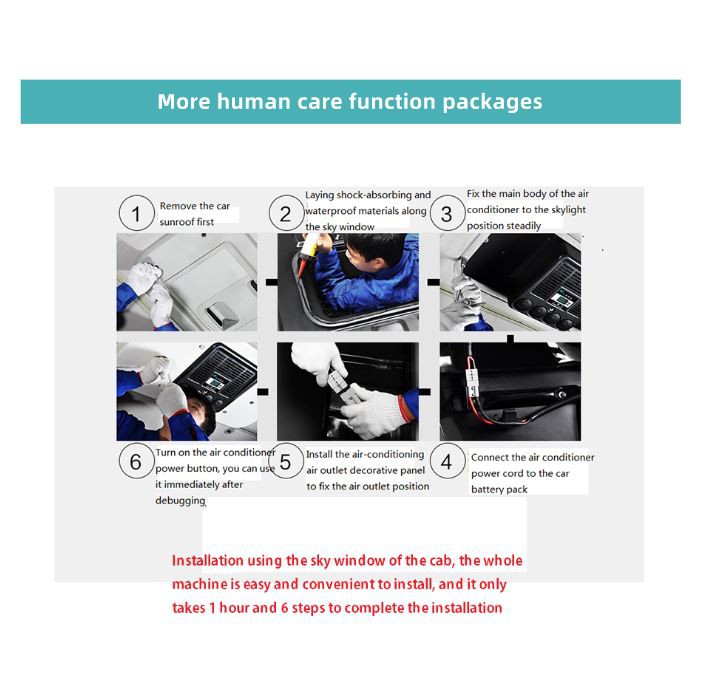 More human care function packages

1 Remove the car sunroof first

2 Laying shock-absorbing and waterproof materials along the sky window

3 Fix the main body of the air conditioner to the skylight position steadily

6 Turn on the air conditioner power button, you can use it immediately after debugging

5 Install the air-conditioning air outlet decorative panel to fix the air outlet position

4 Connect the air conditioner power cord to the car battery pack

Installation using the sky window of the cab, the whole machine is easy and convenient to install, and it only takes 1 hour and 6 steps to complete the installation