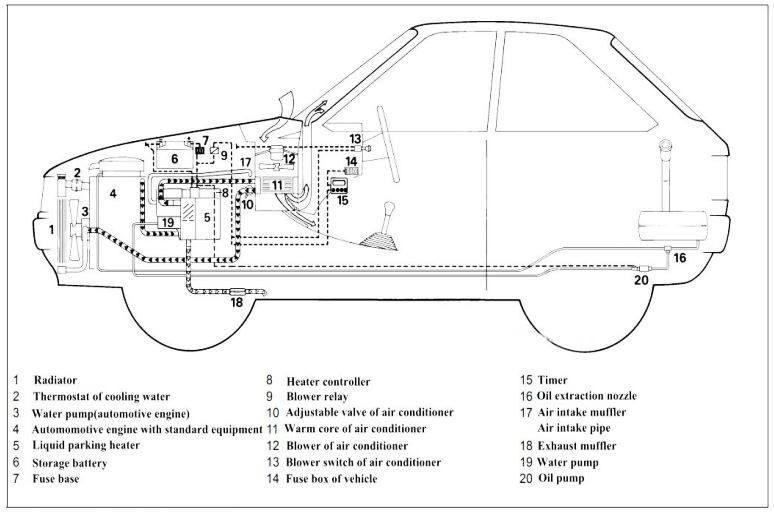 1 2 3 4 5 6 7 8 9 10 11 12 13 14 15 16 17 18 19 20

1 Radiator
2 Thermostat of cooling water
3 Water pump(automotive engine)
4 Automomotive engine with standard equipment
5 Liquid parking heater
6 Storage battery
7 Fuse base

8 Heater controller
9 Blower relay
10 Adjustable valve of air conditioner
11 Warm core of air conditioner
12 Blower of air conditioner
13 Blower switch of air conditioner
14 Fuse box of vehicle

15 Timer
16 Oil extraction nozzle
17 Air intake muffler
Air intake pipe
18 Exhaust muffler
19 Water pump
20 Oil pump